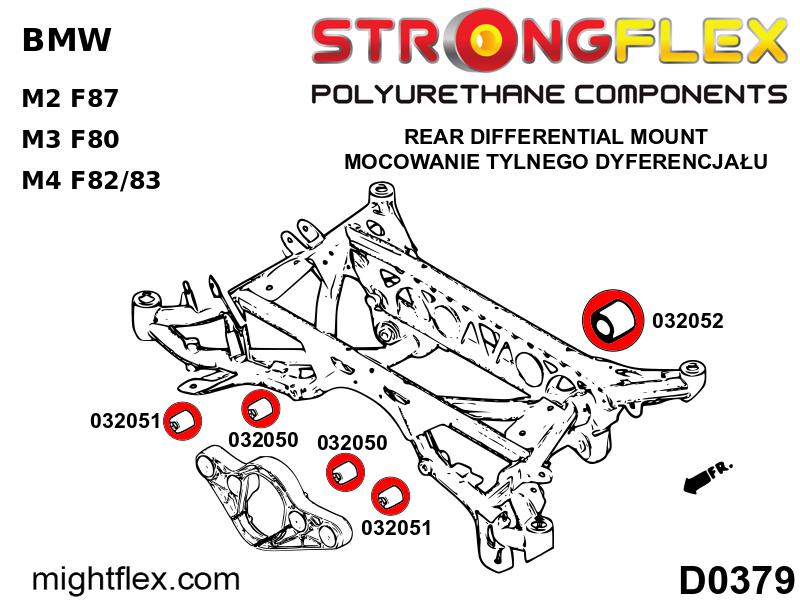 BMW

M2 F87

M3 F80

M4 F82/83

STRONGFLEX

POLYURETHANE COMPONENTS

REAR DIFFERENTIAL MOUNT
MOCOWANIE TYLNEGO DYFERENCJAŁU

032052

032051

032050

032050

032051

FR.

mightflex.com

D0379