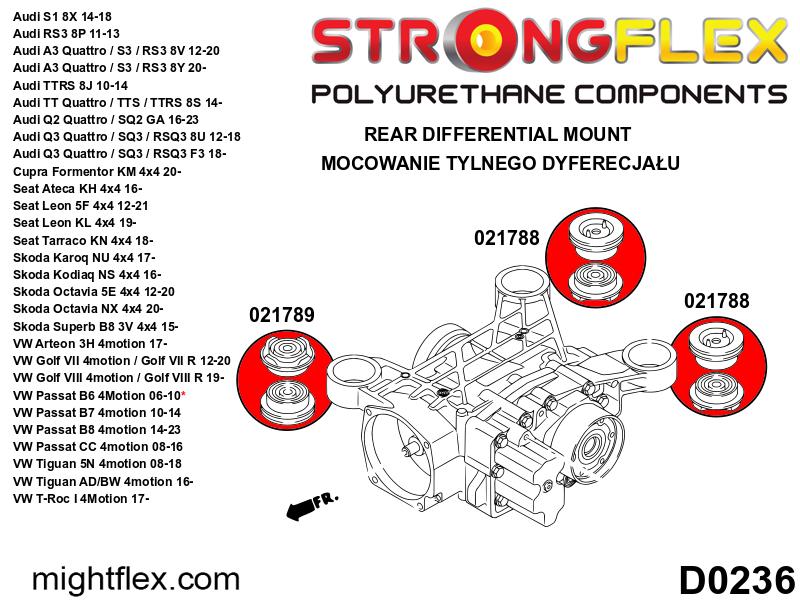 Audi S1 8X 14-18
Audi RS3 8P 11-13
Audi A3 Quattro / S3 / RS3 8V 12-20
Audi A3 Quattro / S3 / RS3 8Y 20-
Audi TTRS 8J 10-14
Audi TT Quattro / TTS / TTRS 8S 14-
Audi Q2 Quattro / SQ2 GA 16-23
Audi Q3 Quattro / SQ3 / RSQ3 8U 12-18
Audi Q3 Quattro / SQ3 / RSQ3 F3 18-
Cupra Formentor KM 4x4 20-
Seat Ateca KH 4x4 16-
Seat Leon 5F 4x4 12-21
Seat Leon KL 4x4 19-
Seat Tarraco KN 4x4 18-
Skoda Karoq NU 4x4 17-
Skoda Kodiaq NS 4x4 16-
Skoda Octavia 5E 4x4 12-20
Skoda Octavia NX 4x4 20-
Skoda Superb B8 3V 4x4 15-
VW Arteon 3H 4motion 17-
VW Golf VII 4motion / Golf VII R 12-20
VW Golf VIII 4motion / Golf VIII R 19-
VW Passat B6 4Motion 06-10*
VW Passat B7 4motion 10-14
VW Passat B8 4motion 14-23
VW Passat CC 4motion 08-16
VW Tiguan 5N 4motion 08-18
VW Tiguan AD/BW 4motion 16-
VW T-Roc I 4Motion 17-

STRONGFLEX
POLYURETHANE COMPONENTS

REAR DIFFERENTIAL MOUNT
MOCOWANIE TYLNEGO DYFERECJAŁU

021788

021788

021789

FR.

mightflex.com

D0236