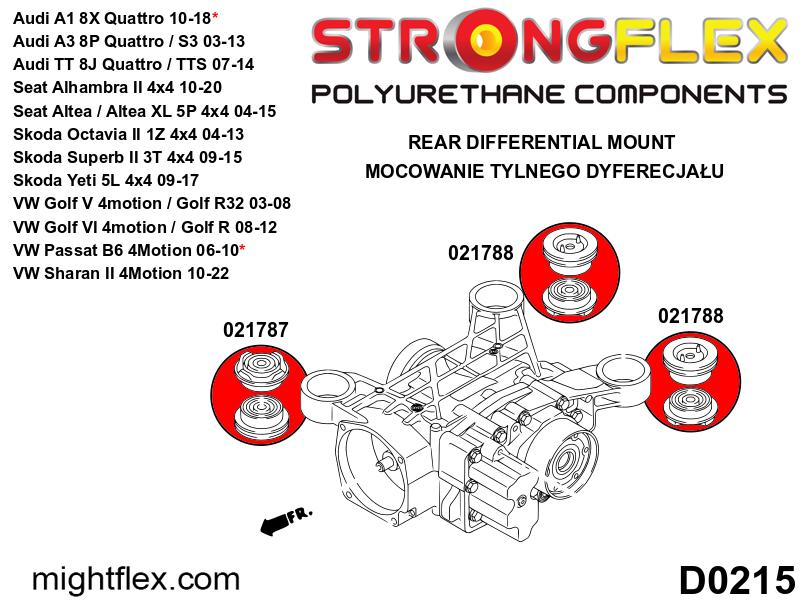 Audi A1 8X Quattro 10-18*
Audi A3 8P Quattro / S3 03-13
Audi TT 8J Quattro / TTS 07-14
Seat Alhambra II 4x4 10-20
Seat Altea / Altea XL 5P 4x4 04-15
Skoda Octavia II 1Z 4x4 04-13
Skoda Superb II 3T 4x4 09-15
Skoda Yeti 5L 4x4 09-17
VW Golf V 4motion / Golf R32 03-08
VW Golf VI 4motion / Golf R 08-12
VW Passat B6 4Motion 06-10*
VW Sharan II 4Motion 10-22

STRONGFLEX
POLYURETHANE COMPONENTS

REAR DIFFERENTIAL MOUNT
MOCOWANIE TYLNEGO DYFERECJAŁU

021788

021788

021787

FR.

mightflex.com

D0215