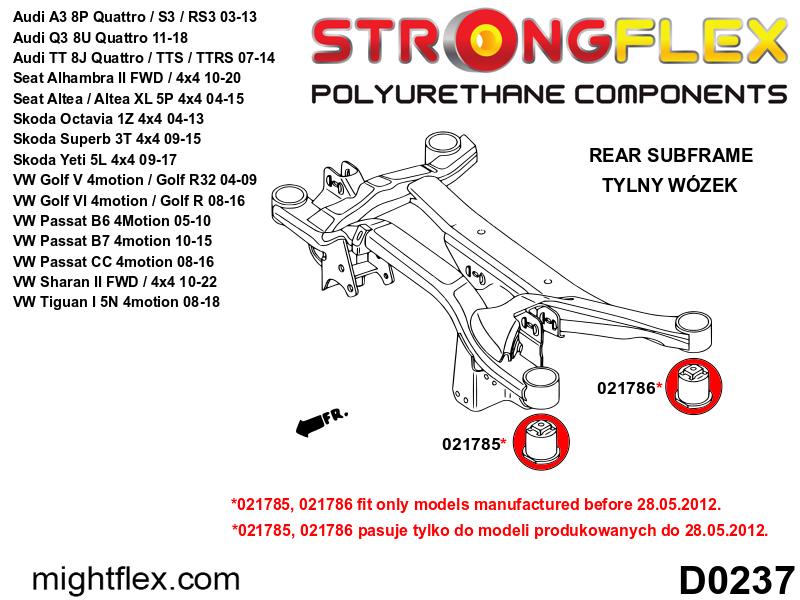 Audi A3 8P Quattro / S3 / RS3 03-13
Audi Q3 8U Quattro 11-18
Audi TT 8J Quattro / TTS / TTRS 07-14
Seat Alhambra II FWD / 4x4 10-20
Seat Altea / Altea XL 5P 4x4 04-15
Skoda Octavia 1Z 4x4 04-13
Skoda Superb 3T 4x4 09-15
Skoda Yeti 5L 4x4 09-17
VW Golf V 4motion / Golf R32 04-09
VW Golf VI 4motion / Golf R 08-16
VW Passat B6 4Motion 05-10
VW Passat B7 4motion 10-15
VW Passat CC 4motion 08-16
VW Sharan II FWD / 4x4 10-22
VW Tiguan I 5N 4motion 08-18

STRONGFLEX
POLYURETHANE COMPONENTS

REAR SUBFRAME
TYLNY WÓZEK

FR.

021786*

021785*

*021785, 021786 fit only models manufactured before 28.05.2012.
*021785, 021786 pasuje tylko do modeli produkowanych do 28.05.2012.

mightflex.com

D0237