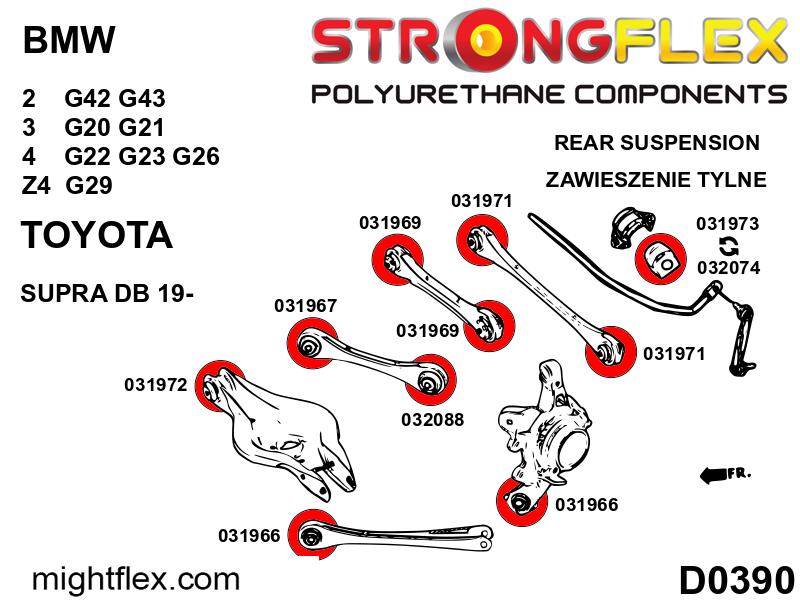 BMW

2 G42 G43
3 G20 G21
4 G22 G23 G26
Z4 G29

TOYOTA

SUPRA DB 19-

STRONGFLEX
POLYURETHANE COMPONENTS

REAR SUSPENSION
ZAWIESZENIE TYLNE

031971
031969
031973
032074
031967
031969
031971
031972
032088
FR.
031966
031966

mightflex.com

D0390