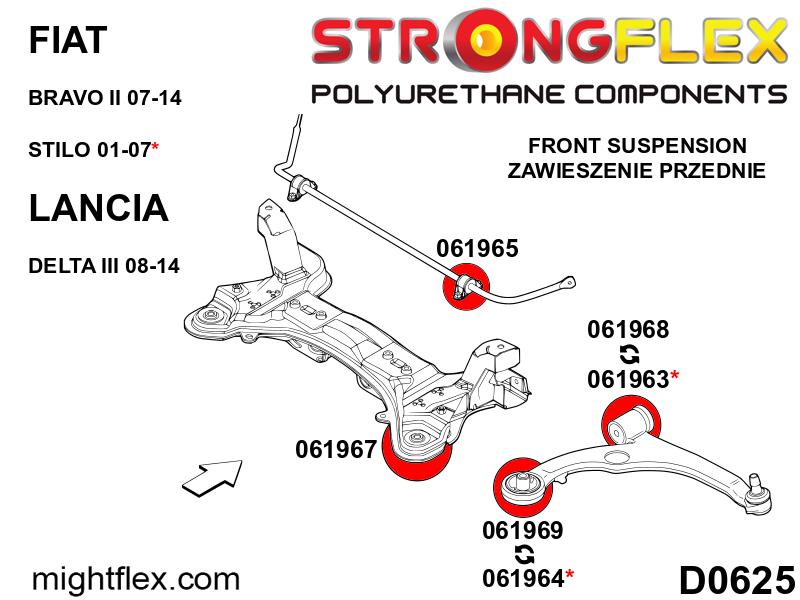 FIAT

BRAVO II 07-14

STILO 01-07*

LANCIA

DELTA III 08-14

STRONGFLEX

POLYURETHANE COMPONENTS

FRONT SUSPENSION
ZAWIESZENIE PRZEDNIE

061965

061968

061963*

061967

061969

061964*

mightflex.com

D0625