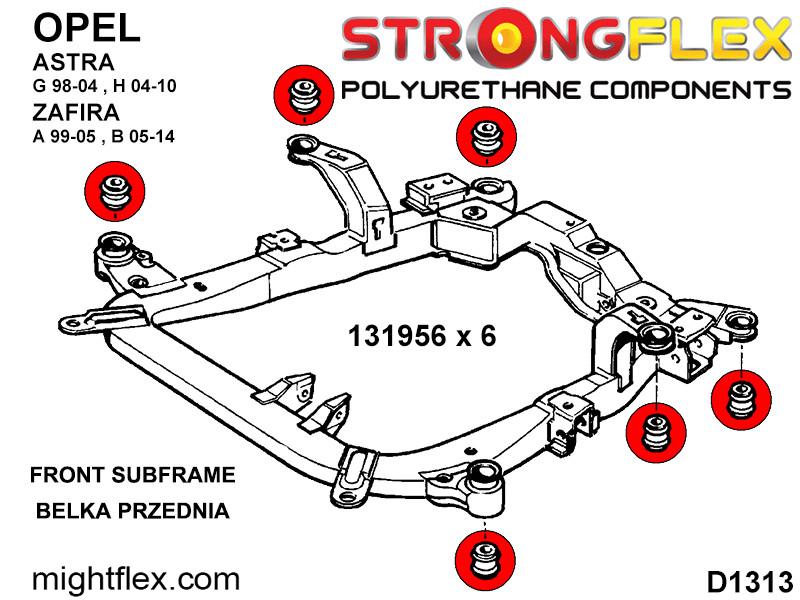 OPEL
ASTRA
G 98-04 , H 04-10
ZAFIRA
A 99-05 , B 05-14

STRONGFLEX
POLYURETHANE COMPONENTS

131956 x 6

FRONT SUBFRAME
BELKA PRZEDNIA

mightflex.com

D1313