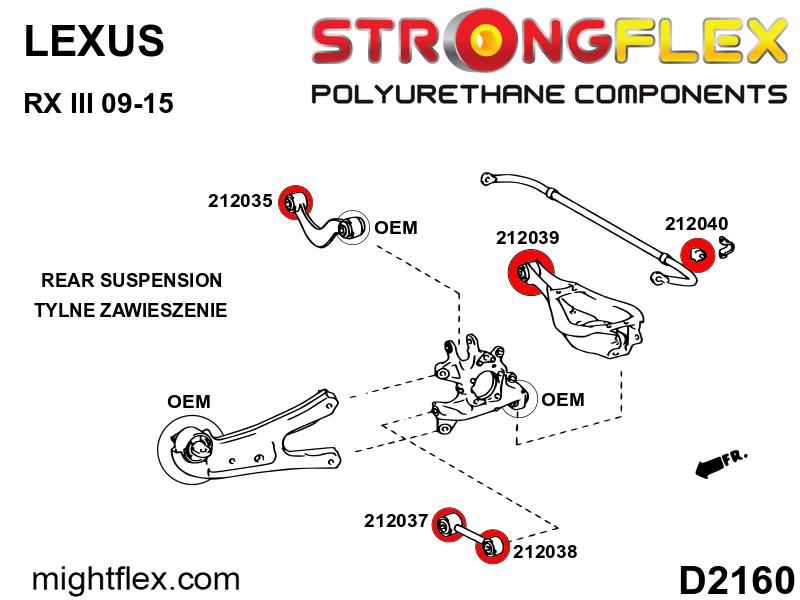 LEXUS

RX III 09-15

STRONGFLEX

POLYURETHANE COMPONENTS

212035

OEM

212039

212040

REAR SUSPENSION
TYLNE ZAWIESZENIE

OEM

OEM

FR.

212037

212038

mightflex.com

D2160