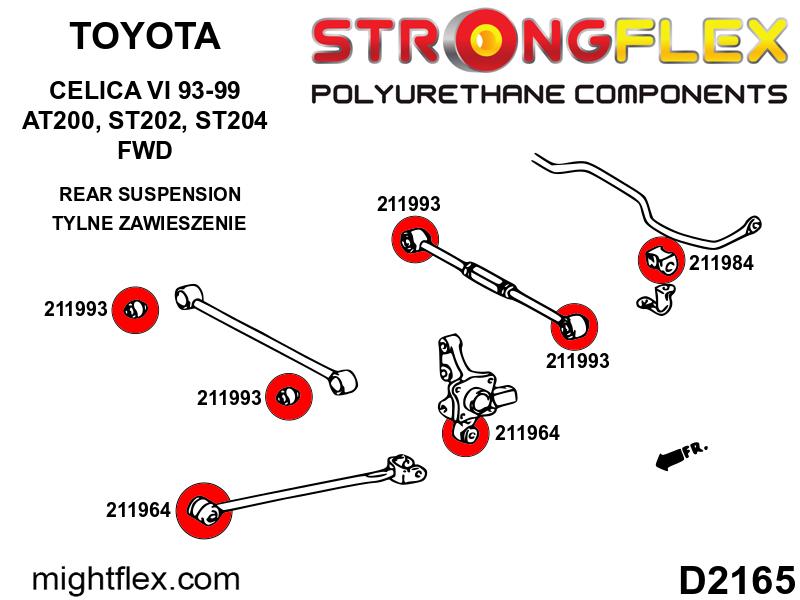 TOYOTA

CELICA VI 93-99
AT200, ST202, ST204
FWD

REAR SUSPENSION
TYLNE ZAWIESZENIE

STRONGFLEX
POLYURETHANE COMPONENTS

211993

211984

211993

211993

211993

211964

FR.

211964

mightflex.com

D2165