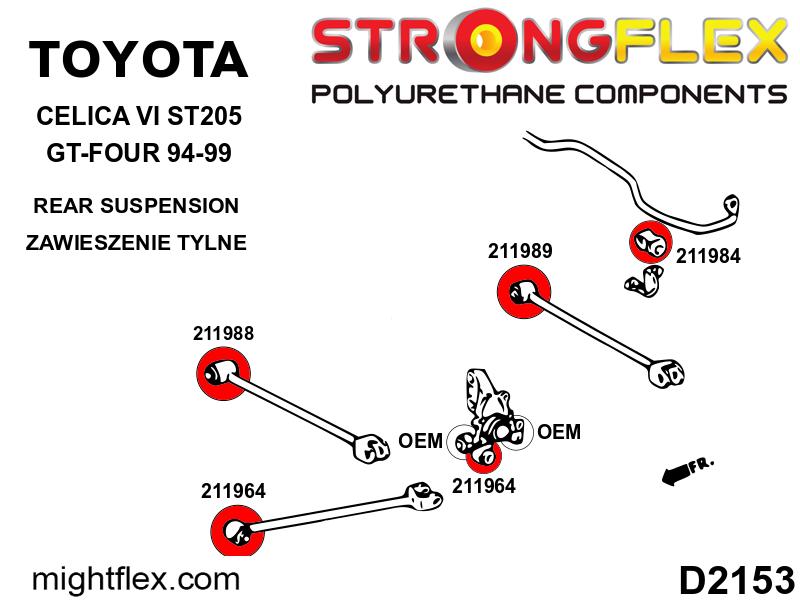 TOYOTA

CELICA VI ST205
GT-FOUR 94-99

REAR SUSPENSION

ZAWIESZENIE TYLNE

STRONGFLEX

POLYURETHANE COMPONENTS

211989

211984

211988

OEM

OEM

211964

211964

FR.

mightflex.com

D2153